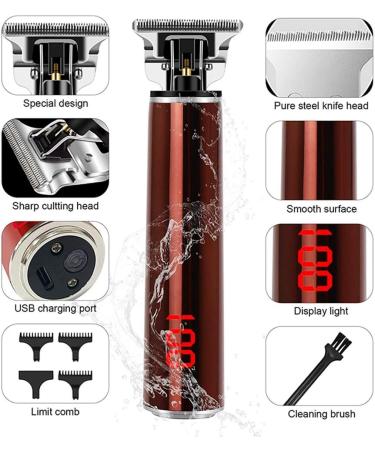 Special design

Sharp cultting head

USB charging port

Limit comb

100

Pure steel knife head

Smooth surface

100

Display light

Cleaning brush