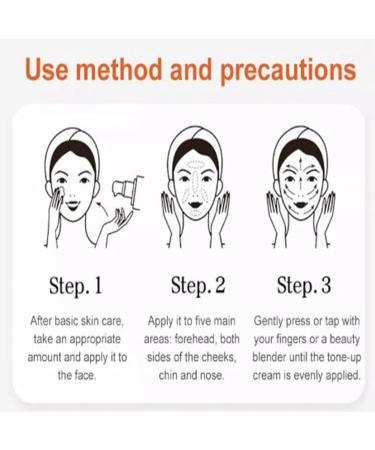 Use method and precautions

Step. 1

After basic skin care, take an appropriate amount and apply it to the face.

Step. 2

Apply it to five main areas: forehead, both sides of the cheeks, chin and nose.

Step. 3

Gently press or tap with your fingers or a beauty blender until the tone-up cream is evenly applied.