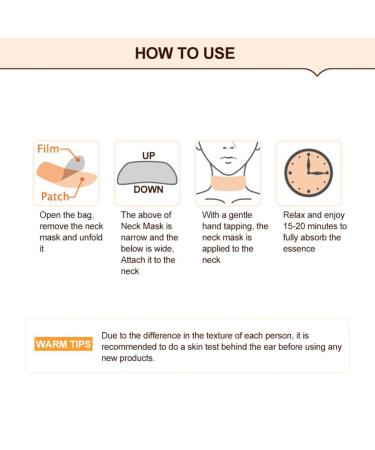 HOW TO USE

Film

Patch

Open the bag, remove the neck mask and unfold it

UP

DOWN

The above of Neck Mask is narrow and the below is wide, Attach it to the neck

With a gentle hand tapping, the neck mask is applied to the neck

Relax and enjoy 15-20 minutes to fully absorb the essence

WARM TIPS

Due to the difference in the texture of each person, it is recommended to do a skin test behind the ear before using any new products.