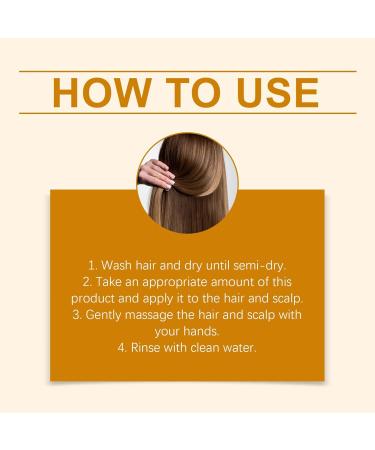 HOW TO USE

1. Wash hair and dry until semi-dry.
2. Take an appropriate amount of this product and apply it to the hair and scalp.
3. Gently massage the hair and scalp with your hands.
4. Rinse with clean water.