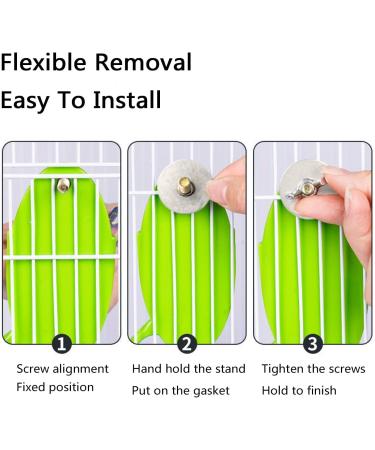 Flexible Removal

Easy To Install

1

Screw alignment
Fixed position

2

Hand hold the stand
Put on the gasket

3

Tighten the screws
Hold to finish