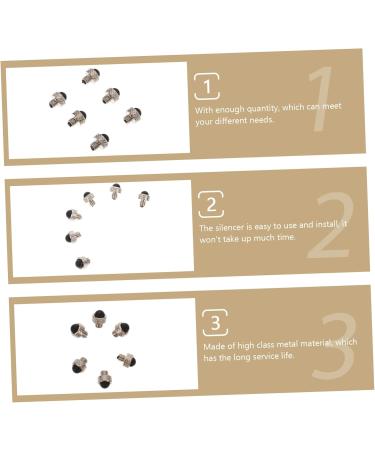 1
1
With enough quantity, which can meet your different needs.

2
2
The silencer is easy to use and install, it won't take up much time.

3
3
Made of high class metal material, which has the long service life.