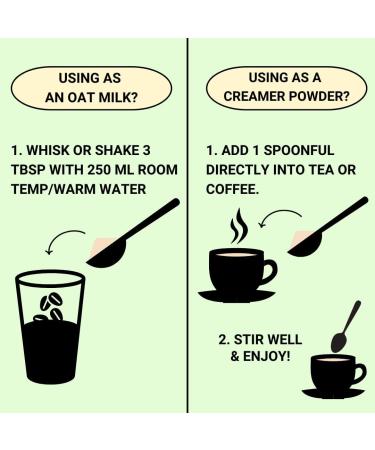 USING AS AN OAT MILK?

1. WHISK OR SHAKE 3 TBSP WITH 250 ML ROOM TEMP/WARM WATER

USING AS A CREAMER POWDER?

1. ADD 1 SPOONFUL DIRECTLY INTO TEA OR COFFEE.

2. STIR WELL & ENJOY!