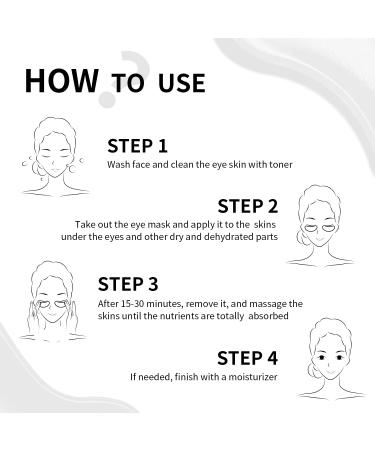 HOW TO USE

STEP 1
Wash face and clean the eye skin with toner

STEP 2
Take out the eye mask and apply it to the skins under the eyes and other dry and dehydrated parts

STEP 3
After 15-30 minutes, remove it, and massage the skins until the nutrients are totally absorbed

STEP 4
If needed, finish with a moisturizer