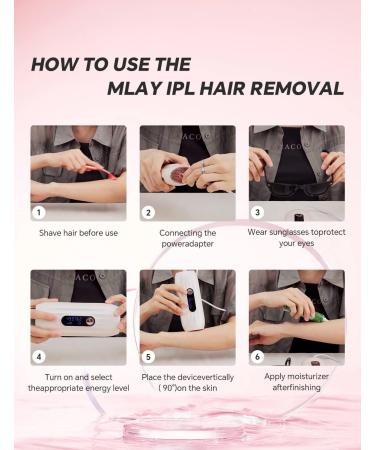 HOW TO USE THE
MLAY IPL HAIR REMOVAL

1
Shave hair before use

2
Connecting the poweradapter

3
Wear sunglasses toprotect your eyes

4
Turn on and select theappropriate energy level

5
Place the devicevertically ( 90°)on the skin

6
Apply moisturizer afterfinishing