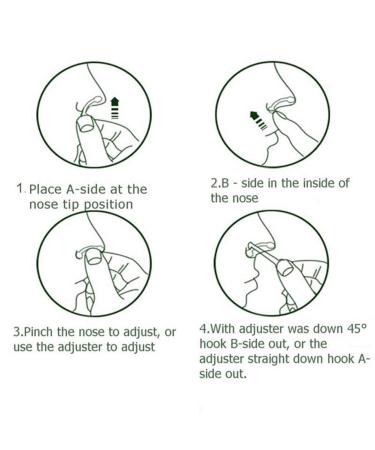 1. Place A-side at the nose tip position

2.B - side in the inside of the nose

3.Pinch the nose to adjust, or use the adjuster to adjust

4.With adjuster was down 45° hook B-side out, or the adjuster straight down hook A-side out.