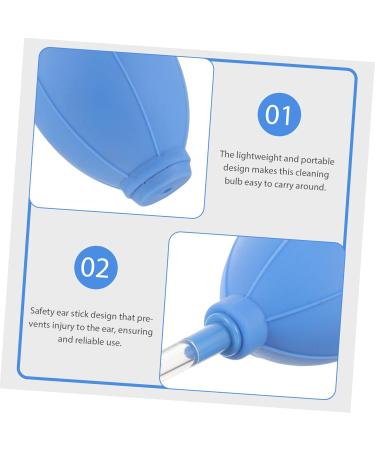 01

The lightweight and portable design makes this cleaning bulb easy to carry around.

02

Safety ear stick design that prevents injury to the ear, ensuring and reliable use.