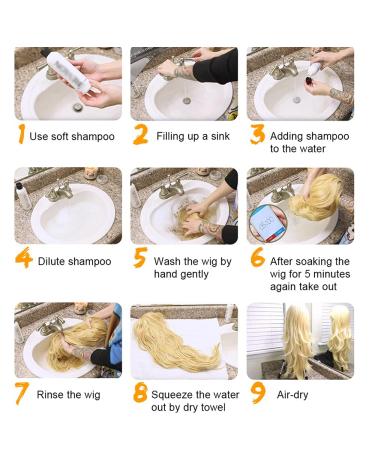 1 Use soft shampoo

2 Filling up a sink

3 Adding shampoo to the water

4 Dilute shampoo

5 Wash the wig by hand gently

6 After soaking the wig for 5 minutes again take out

7 Rinse the wig

8 Squeeze the water out by dry towel

9 Air-dry