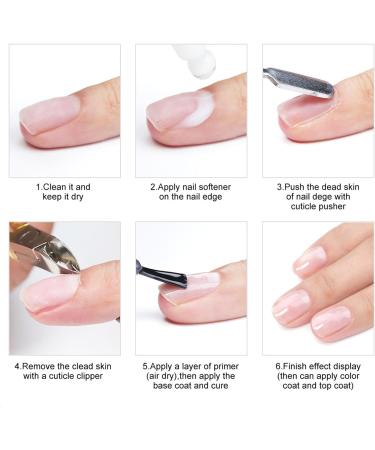 1.Clean it and keep it dry

2.Apply nail softener on the nail edge

3.Push the dead skin of nail dege with cuticle pusher

4.Remove the clead skin with a cuticle clipper

5.Apply a layer of primer (air dry).then apply the base coat and cure

6.Finish effect display (then can apply color coat and top coat)