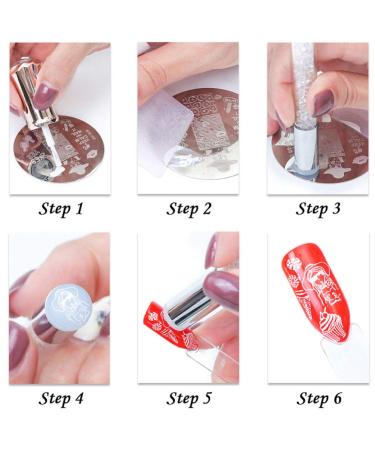 Step 1

Step 2

Step 3

Step 4

Step 5

Step 6