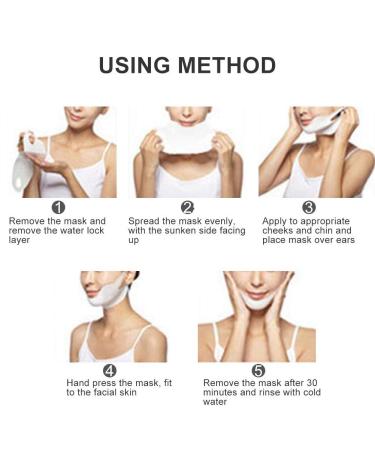 USING METHOD

1
Remove the mask and remove the water lock layer

2
Spread the mask evenly, with the sunken side facing up

3
Apply to appropriate cheeks and chin and place mask over ears

4
Hand press the mask, fit to the facial skin

5
Remove the mask after 30 minutes and rinse with cold water