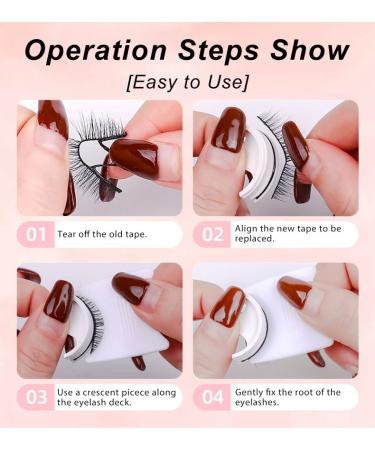 Operation Steps Show

[Easy to Use]

01 Tear off the old tape.

02 Align the new tape to be replaced.

03 Use a crescent picece along the eyelash deck.

04 Gently fix the root of the eyelashes.