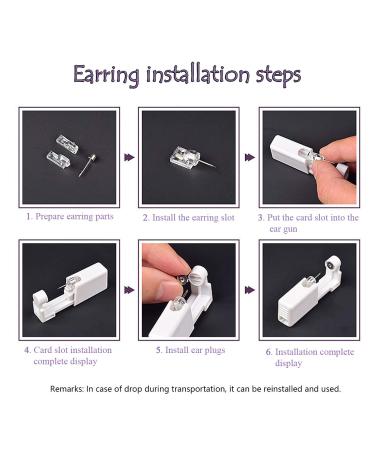 Earring installation steps

1. Prepare earring parts

2. Install the earring slot

3. Put the card slot into the ear gun

4. Card slot installation complete display

5. Install ear plugs

6. Installation complete display

Remarks: In case of drop during transportation, it can be reinstalled and used.