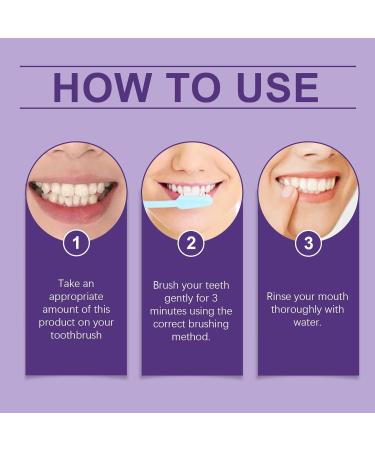 HOW TO USE

1

Take an appropriate amount of this product on your toothbrush

2

Brush your teeth gently for 3 minutes using the correct brushing method.

3

Rinse your mouth thoroughly with water.