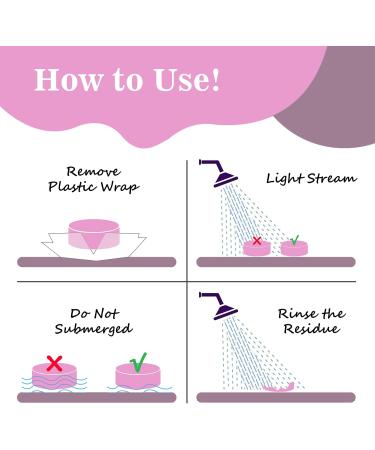 How to Use!

Remove Plastic Wrap

Light Stream

Do Not Submerged

Rinse the Residue