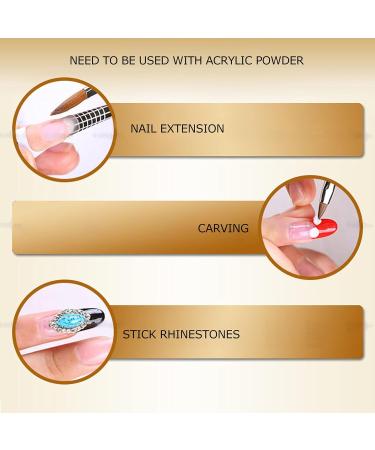 NEED TO BE USED WITH ACRYLIC POWDER

NAIL EXTENSION

CARVING

STICK RHINESTONES