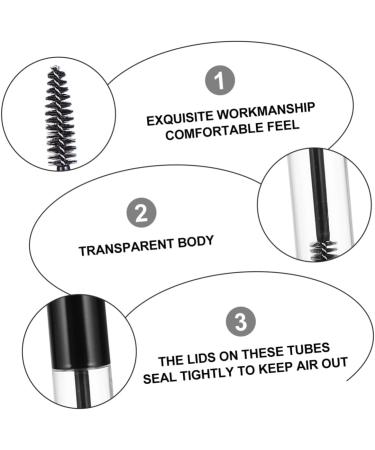 1

EXQUISITE WORKMANSHIP
COMFORTABLE FEEL

2

TRANSPARENT BODY

3

THE LIDS ON THESE TUBES
SEAL TIGHTLY TO KEEP AIR OUT