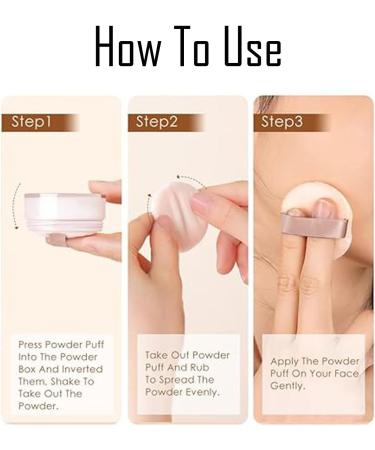 How To Use

Step1

Press Powder Puff Into The Powder Box And Inverted Them, Shake To Take Out The Powder.

Step2

Take Out Powder Puff And Rub To Spread The Powder Evenly.

Step3

Apply The Powder Puff On Your Face Gently.