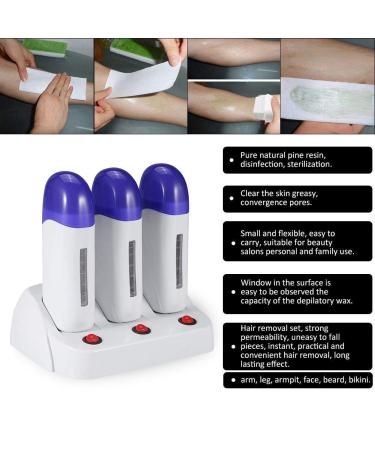 • Pure natural pine resin, disinfection, sterilization.

• Clear the skin greasy, convergence pores.

• Small and flexible, easy to carry, suitable for beauty salons personal and family use.

• Window in the surface is easy to be observed the capacity of the depilatory wax.

• Hair removal set, strong permeability, uneasy to fall pieces, instant, practical and convenient hair removal, long lasting effect.

• arm, leg, armpit, face, beard, bikini.