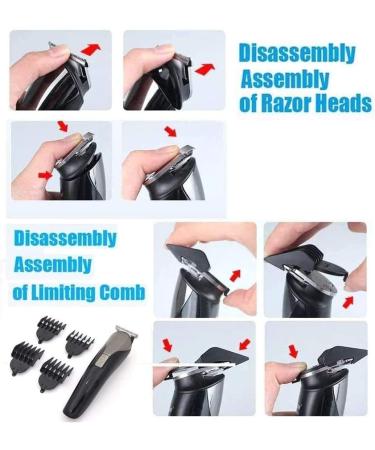 Disassembly
Assembly
of Razor Heads

Disassembly
Assembly
of Limiting Comb