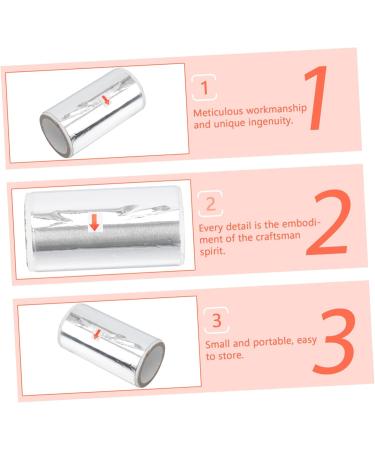 1

Meticulous workmanship and unique ingenuity.

1

2

Every detail is the embodiment of the craftsman spirit.

2

3

Small and portable, easy to store.

3