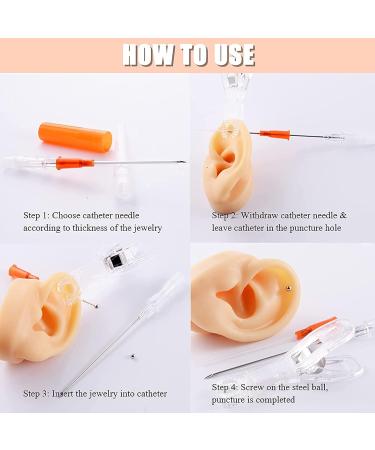 HOW TO USE

Step 1: Choose catheter needle according to thickness of the jewelry

Step 2: Withdraw catheter needle & leave catheter in the puncture hole

Step 3: Insert the jewelry into catheter

Step 4: Screw on the steel ball, puncture is completed