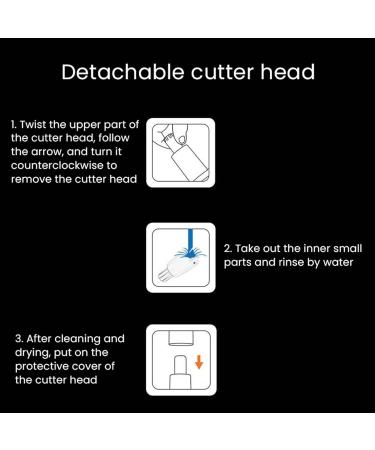 Detachable cutter head

1. Twist the upper part of the cutter head, follow the arrow, and turn it counterclockwise to remove the cutter head

2. Take out the inner small parts and rinse by water

3. After cleaning and drying, put on the protective cover of the cutter head