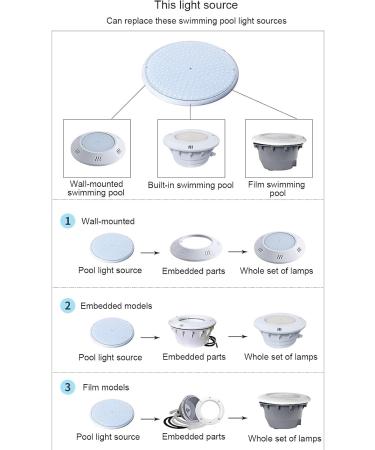 This light source

Can replace these swimming pool light sources

Wall-mounted swimming pool

Built-in swimming pool

Film swimming pool

1 Wall-mounted

Pool light source

Embedded parts

Whole set of lamps

2 Embedded models

Pool light source

Embedded parts

Whole set of lamps

3 Film models

Pool light source

Embedded parts

Whole set of lamps