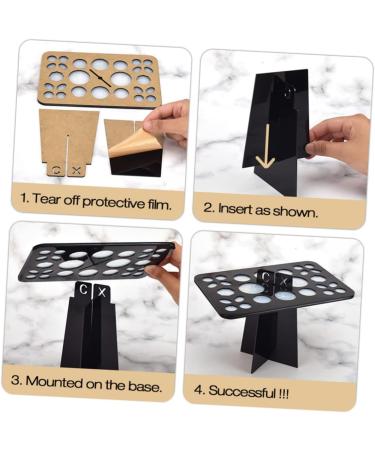 C X

1. Tear off protective film.

2. Insert as shown.

C X

3. Mounted on the base.

C X

4. Successful !!!