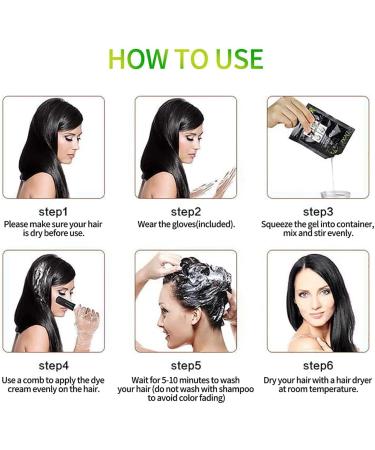 HOW TO USE

step1
Please make sure your hair is dry before use.

step2
Wear the gloves(included).

step3
Squeeze the gel into container, mix and stir evenly.

step4
Use a comb to apply the dye cream evenly on the hair.

step5
Wait for 5-10 minutes to wash your hair (do not wash with shampoo to avoid color fading)

step6
Dry your hair with a hair dryer at room temperature.