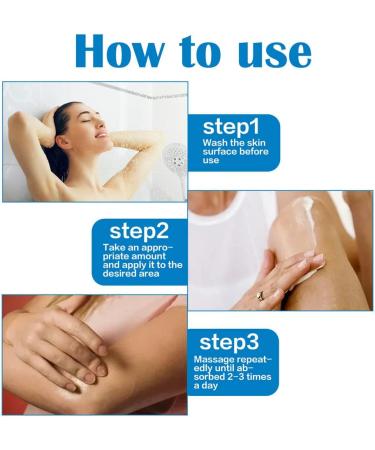 How to use

step1
Wash the skin surface before use

step2
Take an appropriate amount and apply it to the desired area

step3
Massage repeatedly until absorbed 2-3 times a day