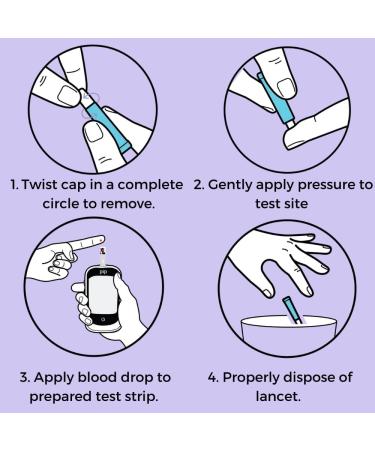 1. Twist cap in a complete circle to remove.

2. Gently apply pressure to test site

3. Apply blood drop to prepared test strip.

4. Properly dispose of lancet.