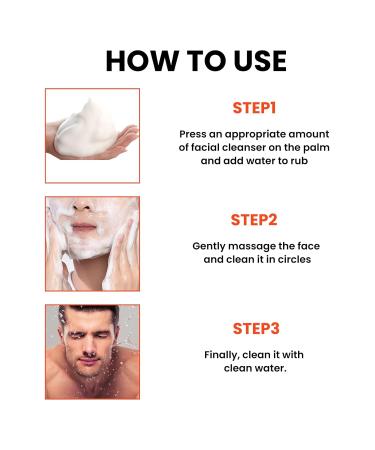 HOW TO USE

STEP1

Press an appropriate amount of facial cleanser on the palm and add water to rub

STEP2

Gently massage the face and clean it in circles

STEP3

Finally, clean it with clean water.