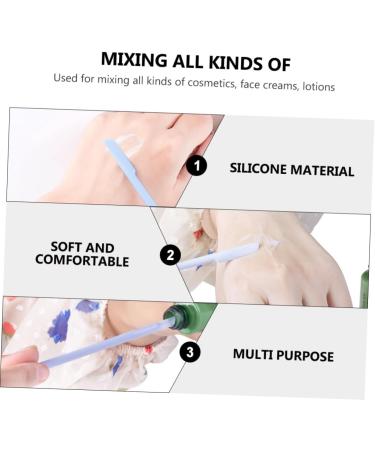 MIXING ALL KINDS OF

Used for mixing all kinds of cosmetics, face creams, lotions

1

SILICONE MATERIAL

SOFT AND COMFORTABLE

2

3

MULTI PURPOSE