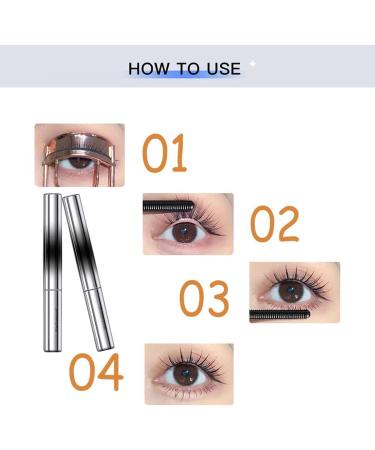 HOW TO USE

01

02

03

04