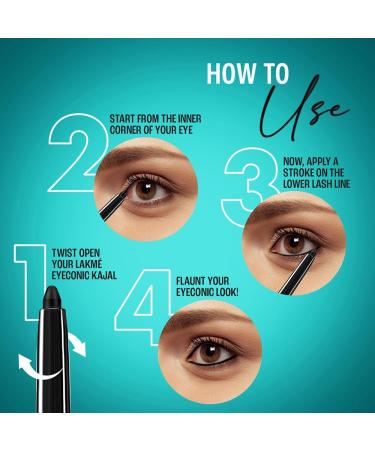 HOW TO
Use

2
START FROM THE INNER CORNER OF YOUR EYE

3
NOW, APPLY A STROKE ON THE LOWER LASH LINE

1
TWIST OPEN YOUR LAKMÉ EYECONIC KAJAL

4
FLAUNT YOUR EYECONIC LOOK!