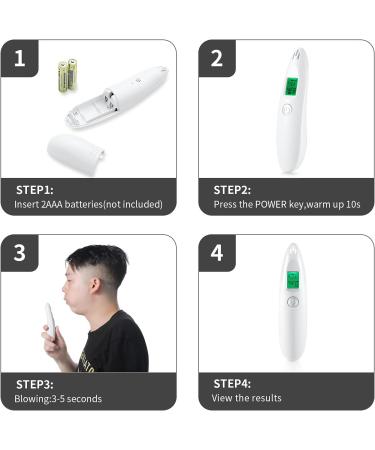 1

STEP1:
Insert 2AAA batteries(not included)

2

STEP2:
Press the POWER key,warm up 10s

3

STEP3:
Blowing:3-5 seconds

4

STEP4:
View the results