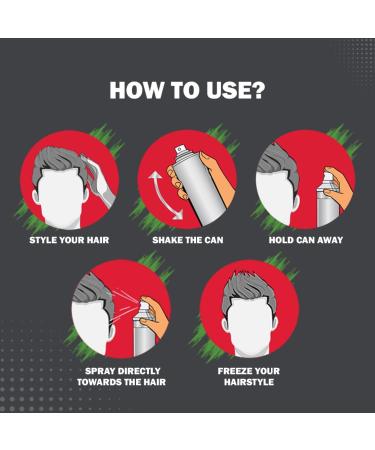 HOW TO USE?

STYLE YOUR HAIR

SHAKE THE CAN

HOLD CAN AWAY

SPRAY DIRECTLY TOWARDS THE HAIR

FREEZE YOUR HAIRSTYLE