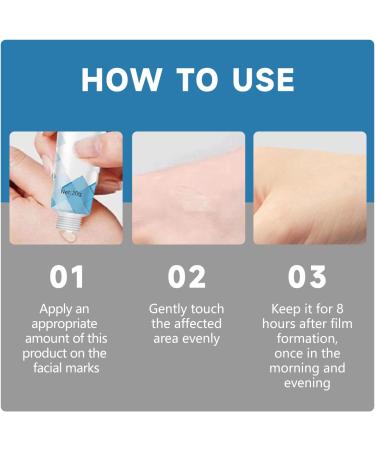 HOW TO USE

Net: 20g

01

Apply an appropriate amount of this product on the facial marks

02

Gently touch the affected area evenly

03

Keep it for 8 hours after film formation, once in the morning and evening