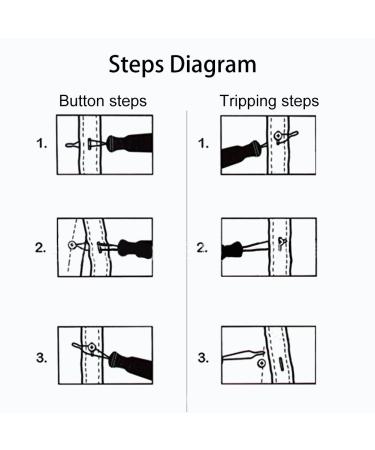 Steps Diagram

Button steps

1.

2.

3.

Tripping steps

1.

2.

3.