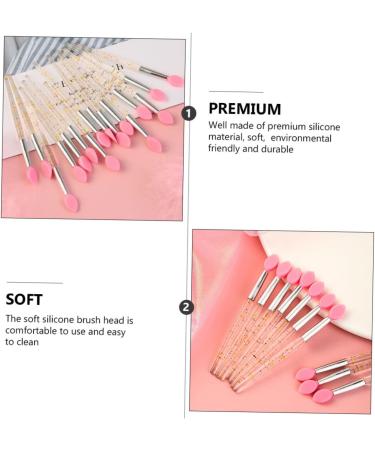 1
PREMIUM
Well made of premium silicone material, soft, environmental friendly and durable

SOFT
The soft silicone brush head is comfortable to use and easy to clean
2