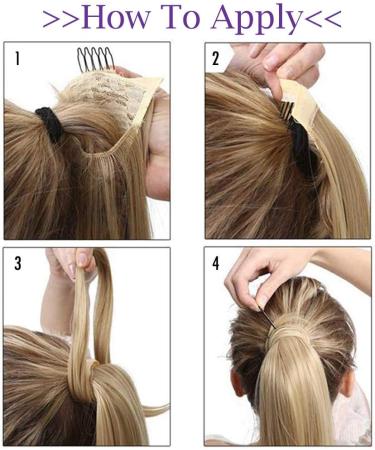 >>How To Apply<<

1

2

3

4