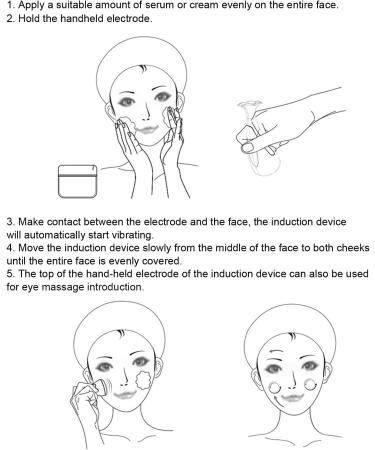 1. Apply a suitable amount of serum or cream evenly on the entire face.
2. Hold the handheld electrode.

3. Make contact between the electrode and the face, the induction device will automatically start vibrating.
4. Move the induction device slowly from the middle of the face to both cheeks until the entire face is evenly covered.
5. The top of the hand-held electrode of the induction device can also be used for eye massage introduction.