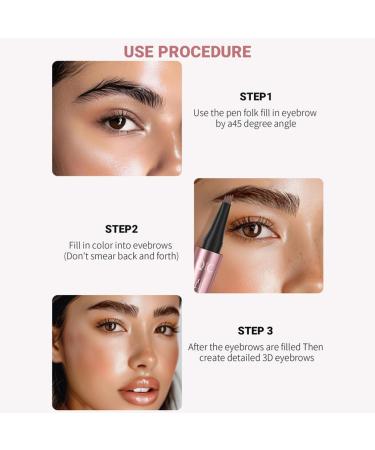 USE PROCEDURE

STEP1

Use the pen folk fill in eyebrow by a45 degree angle

STEP2

Fill in color into evebrows (Don't smear back and forth)

STEP 3

After the eyebrows are filled Then create detailed 3D eyebrows