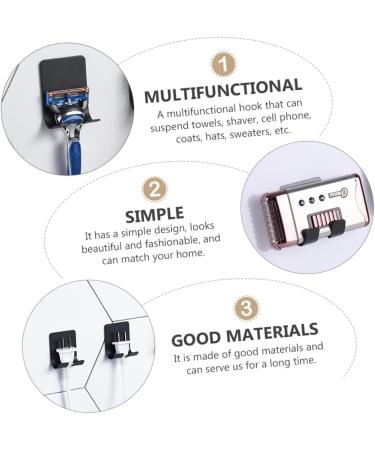 1

MULTIFUNCTIONAL

A multifunctional hook that can suspend towels, shaver, cell phone, coats, hats, sweaters, etc.

2

SIMPLE

It has a simple design, looks beautiful and fashionable, and can match your home.

3

GOOD MATERIALS

It is made of good materials and can serve us for a long time.