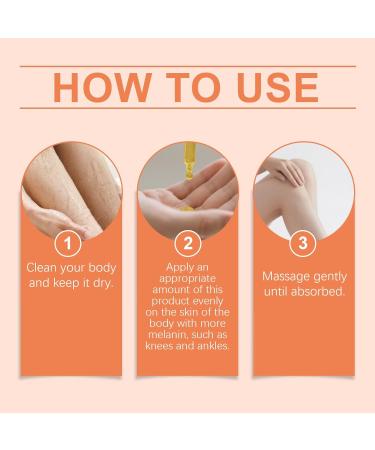 HOW TO USE

1
Clean your body and keep it dry.

2
Apply an appropriate amount of this product evenly on the skin of the body with more melanin, such as knees and ankles.

3
Massage gently until absorbed.