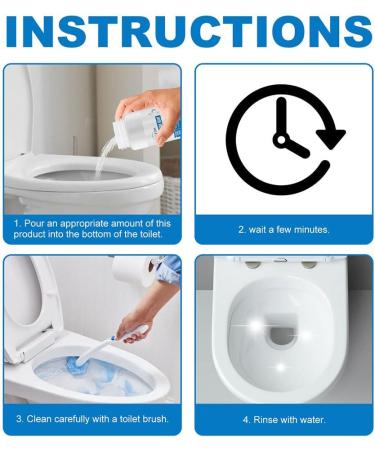 INSTRUCTIONS

1. Pour an appropriate amount of this product into the bottom of the toilet.

2. wait a few minutes.

3. Clean carefully with a toilet brush.

4. Rinse with water.