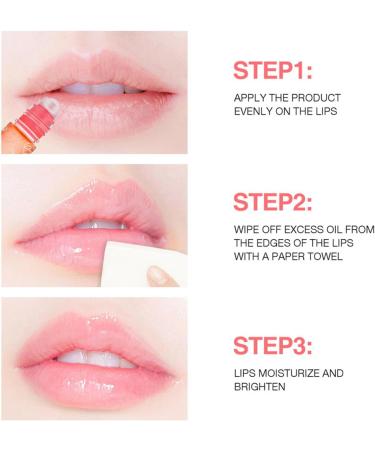 STEP1:

APPLY THE PRODUCT EVENLY ON THE LIPS

STEP2:

WIPE OFF EXCESS OIL FROM THE EDGES OF THE LIPS WITH A PAPER TOWEL

STEP3:

LIPS MOISTURIZE AND BRIGHTEN