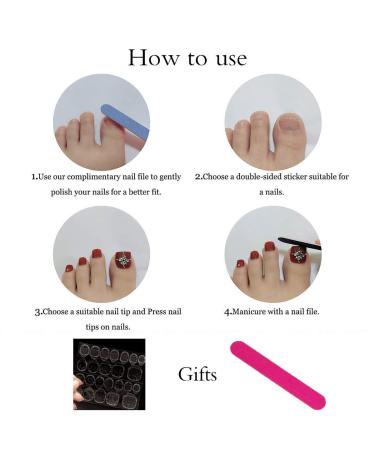 How to use

1.Use our complimentary nail file to gently polish your nails for a better fit.

2.Choose a double-sided sticker suitable for a nails.

3.Choose a suitable nail tip and Press nail tips on nails.

4.Manicure with a nail file.

Gifts