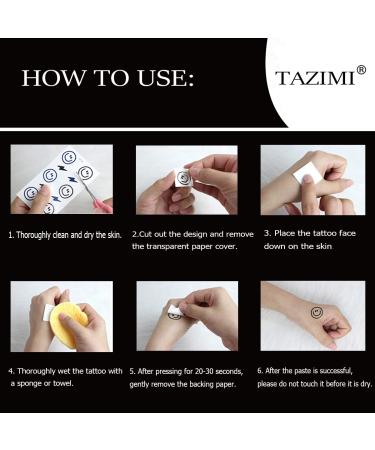 HOW TO USE:

TAZIMI®

1. Thoroughly clean and dry the skin.

2.Cut out the design and remove the transparent paper cover.

3. Place the tattoo face down on the skin

4. Thoroughly wet the tattoo with a sponge or towel.

5. After pressing for 20-30 seconds, gently remove the backing paper.

6. After the paste is successful, please do not touch it before it is dry.